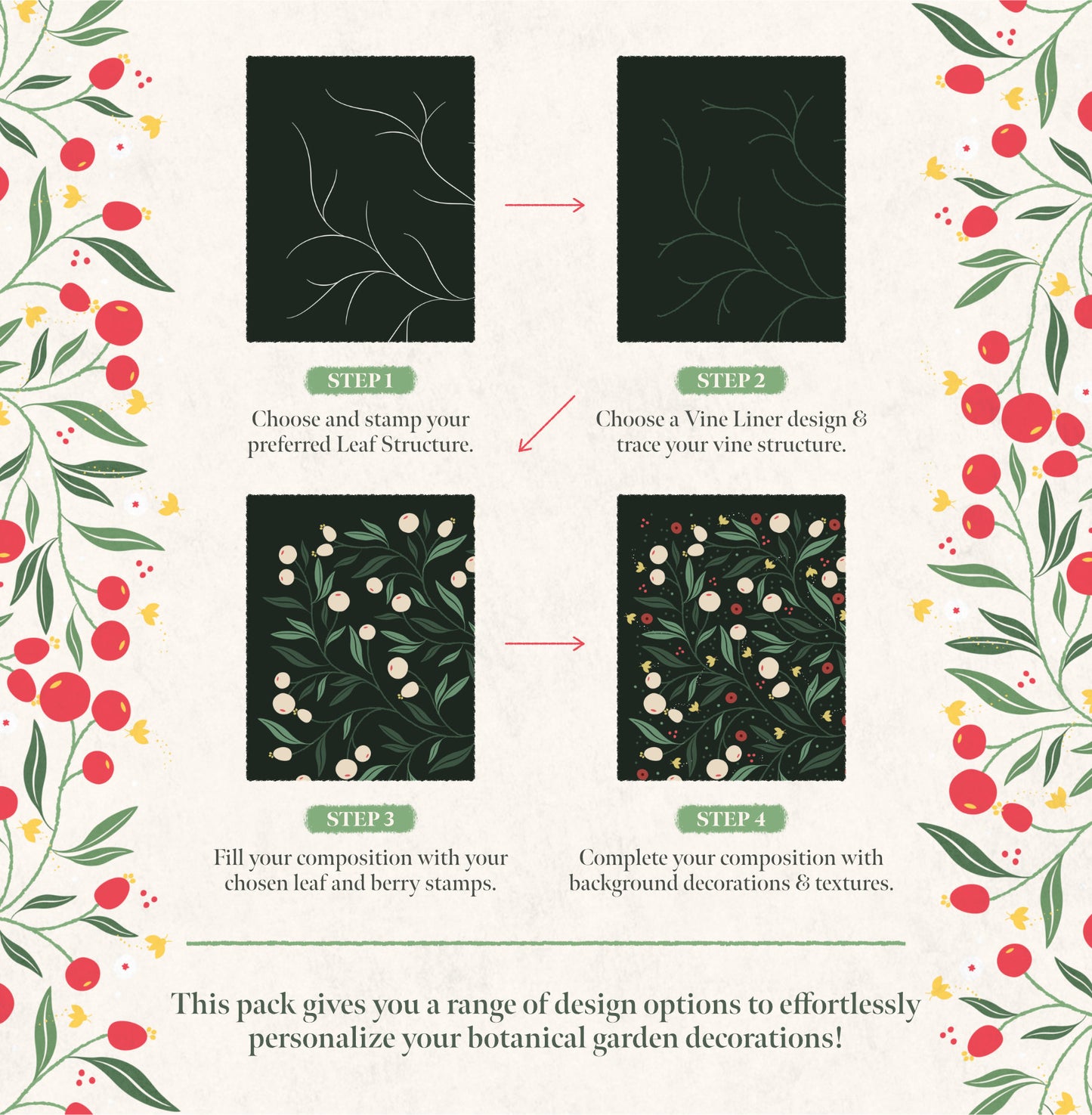 STEP 1

Choose and stamp your preferred Leaf Structure.

STEP 2

Choose a Vine Liner design & trace your vine structure.

STEP 3

Fill your composition with your chosen leaf and berry stamps.

STEP 4

Complete your composition with background decorations & textures.

This pack gives you a range of design options to effortlessly personalize your botanical garden decorations!